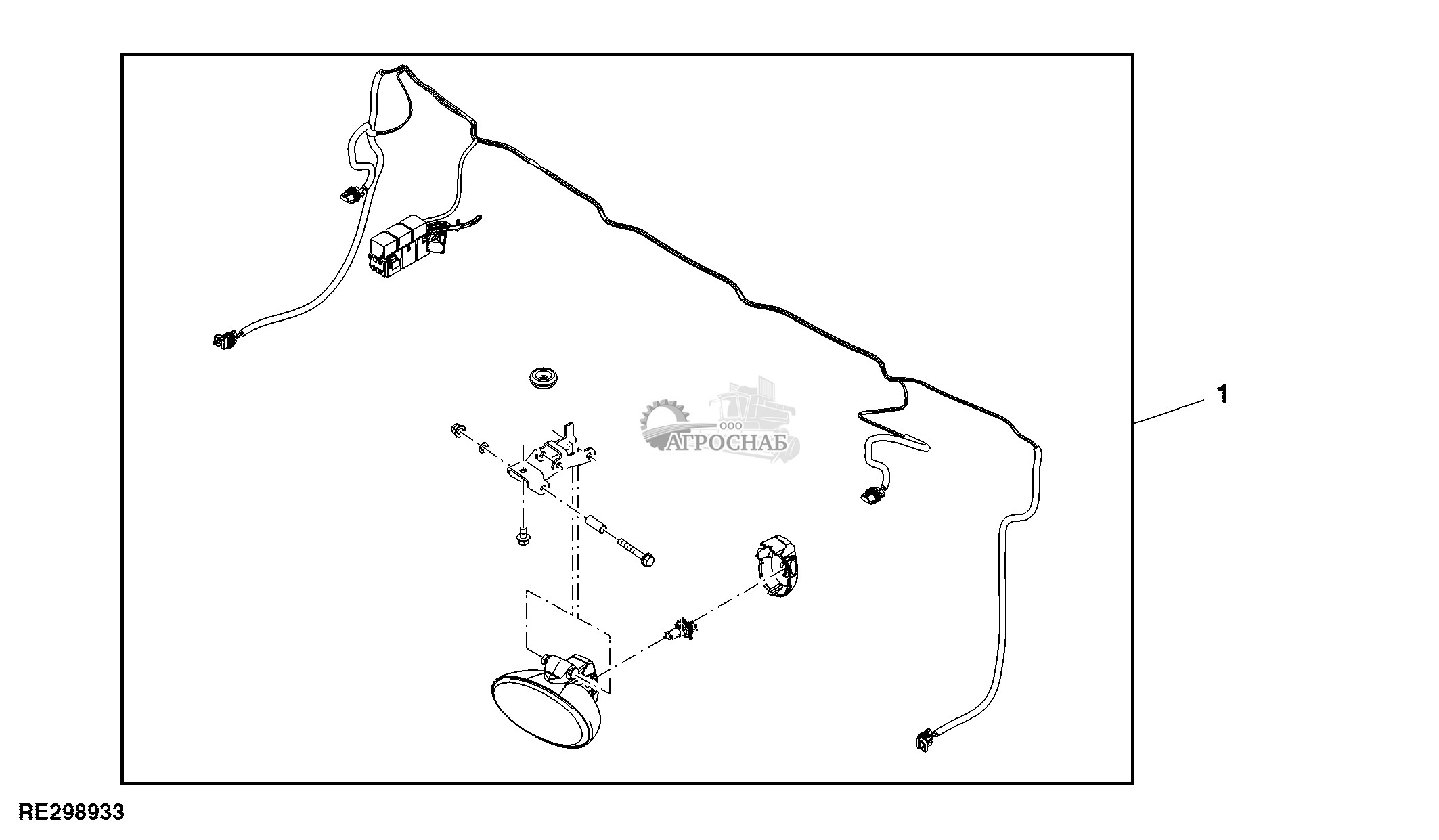 ООО
АГРОСНАБ

1

RE298933